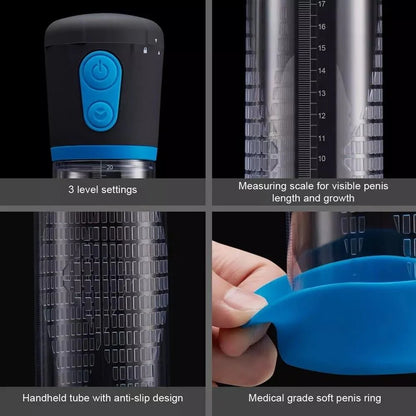 20

3 level settings

17
16
15
14
13
12
11
10

Measuring scale for visible penis length and growth

Handheld tube with anti-slip design

Medical grade soft penis ring